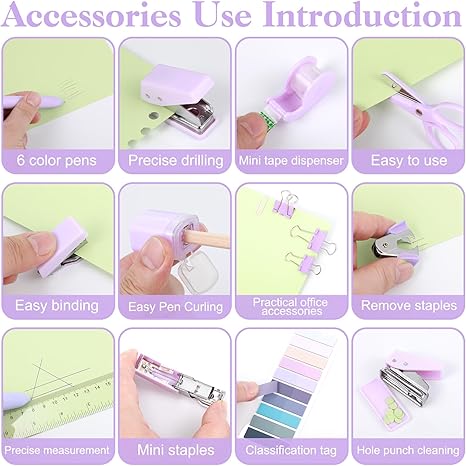 Accessories Use Introduction

6 color pens

Precise drilling

Mini tape dispenser

Easy to use

Easy binding

Easy Pen Curling

Practical office accessories

Remove staples

Precise measurement

Mini staples

Classification tag

Hole punch cleaning